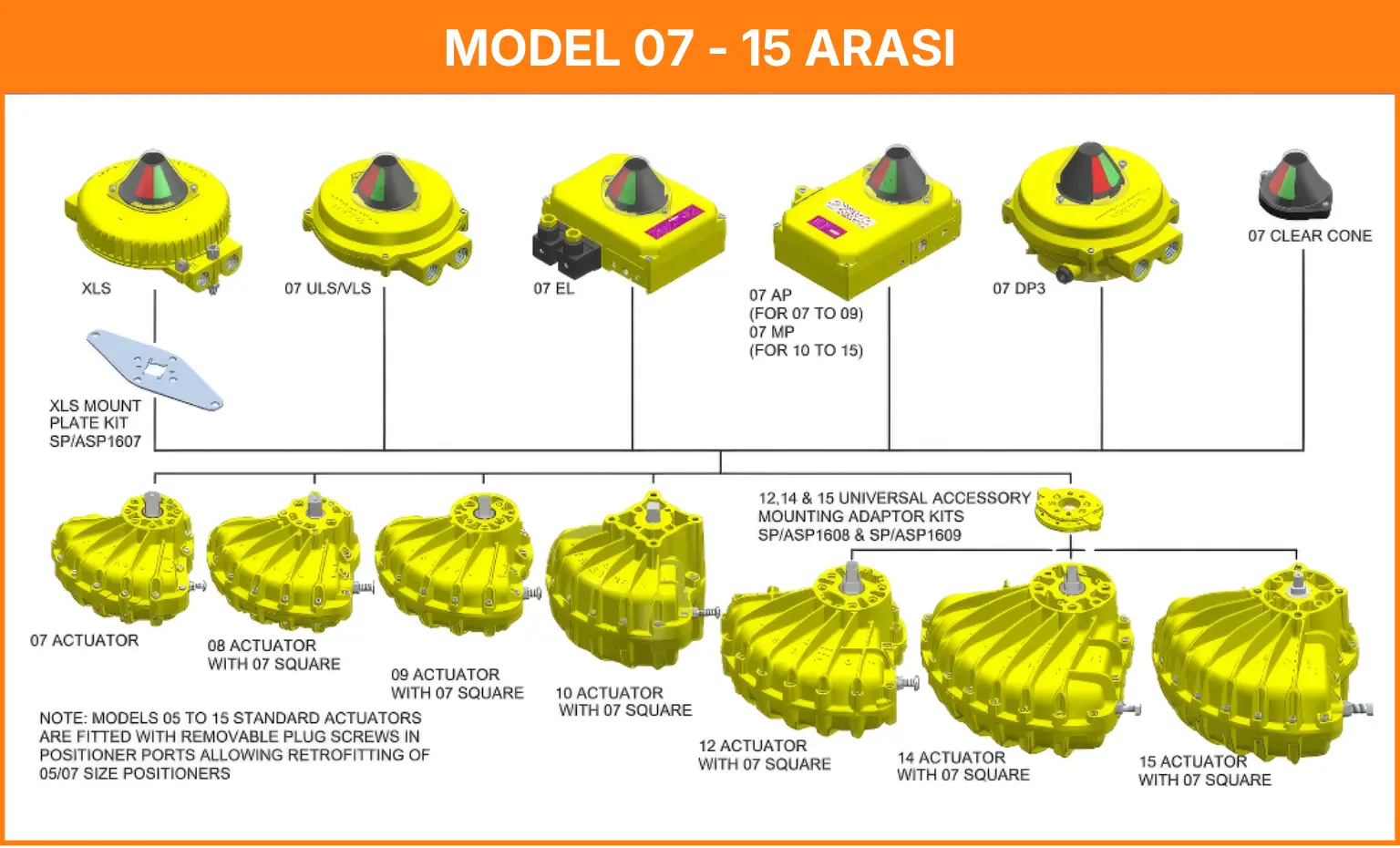 MODEL 07 - 15 ARASI

XLS

07 ULS/VLS

07 EL

07 AP
(FOR 07 TO 09)
07 MP
(FOR 10 TO 15)

07 DP3

07 CLEAR CONE

XLS MOUNT PLATE KIT SP/ASP1607

12,14 & 15 UNIVERSAL ACCESSORY MOUNTING ADAPTOR KITS SP/ASP1608 & SP/ASP1609

07 ACTUATOR

08 ACTUATOR WITH 07 SQUARE

09 ACTUATOR WITH 07 SQUARE

10 ACTUATOR WITH 07 SQUARE

12 ACTUATOR WITH 07 SQUARE

14 ACTUATOR WITH 07 SQUARE

15 ACTUATOR WITH 07 SQUARE

NOTE: MODELS 05 TO 15 STANDARD ACTUATORS ARE FITTED WITH REMOVABLE PLUG SCREWS IN POSITIONER PORTS ALLOWING RETROFITTING OF 05/07 SIZE POSITIONERS